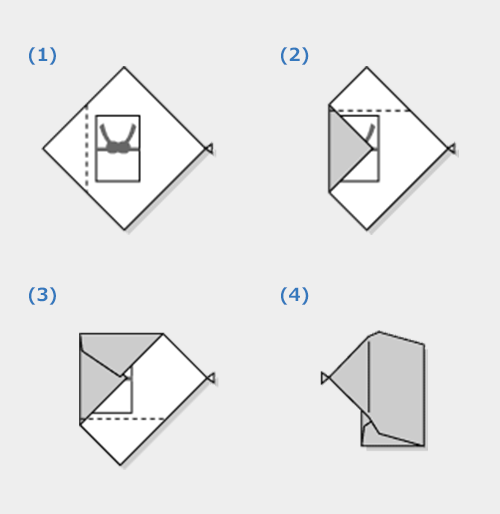 (1)

(2)

(3)

(4)